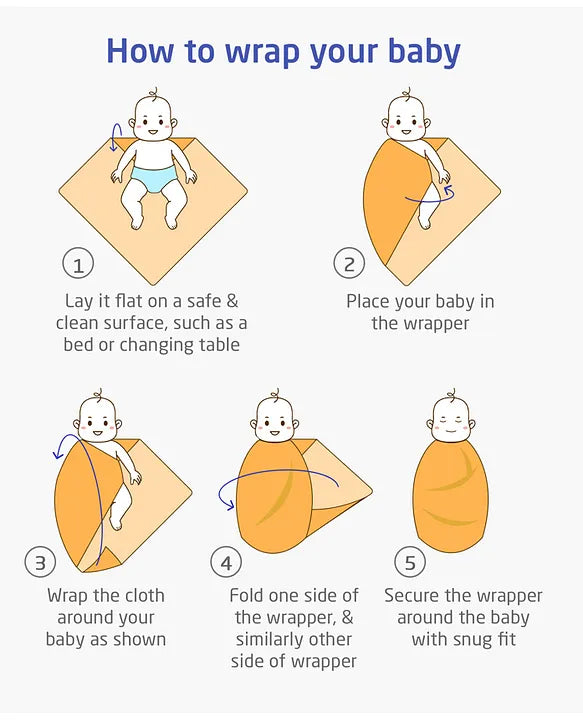 How to wrap your baby

1
Lay it flat on a safe & clean surface, such as a bed or changing table

2
Place your baby in the wrapper

3
Wrap the cloth around your baby as shown

4
Fold one side of the wrapper, & similarly other side of wrapper

5
Secure the wrapper around the baby with snug fit